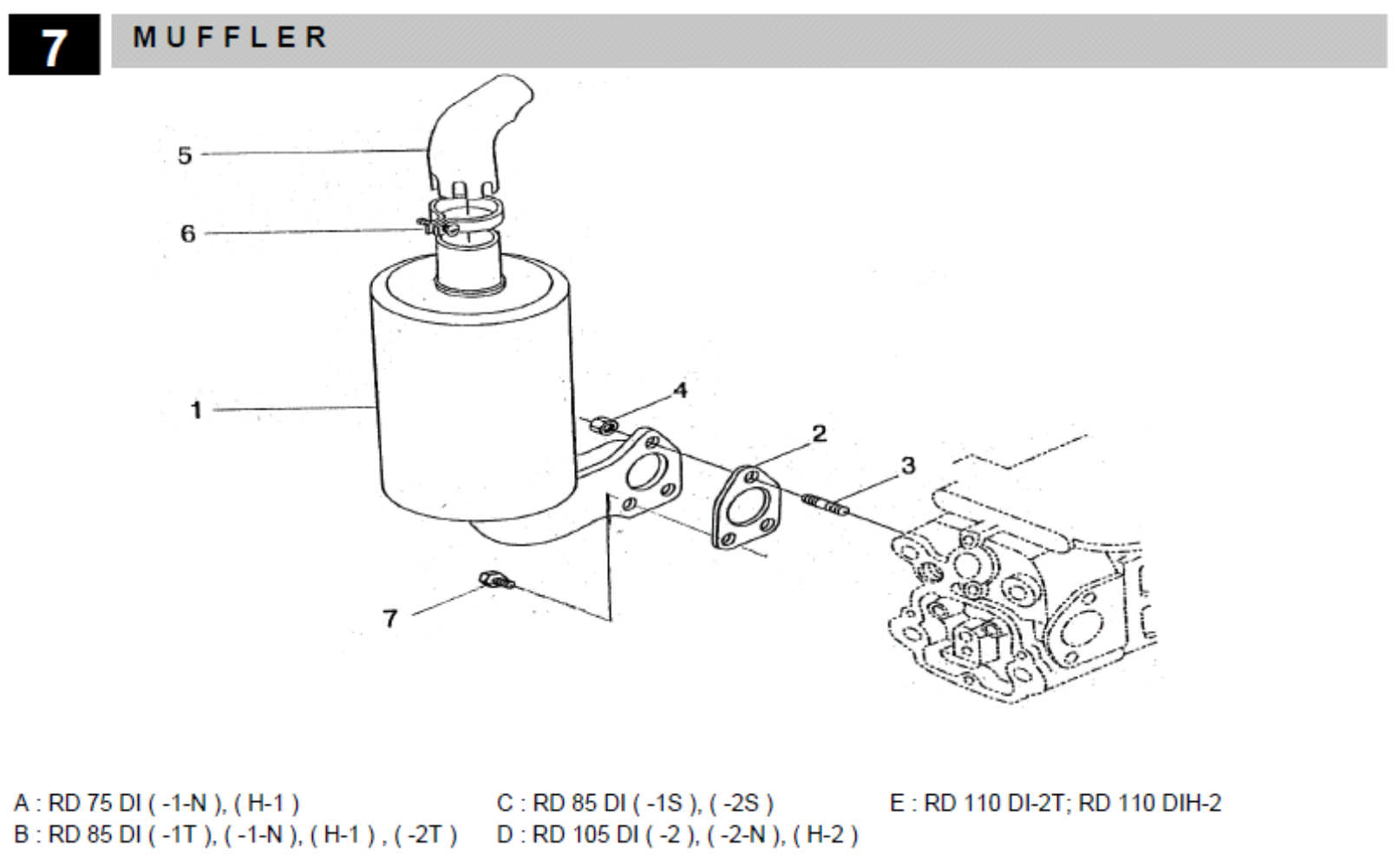 7 MUFFLER

5
6
1
4
2
3
7

A : RD 75 DI ( -1-N ), ( H-1 )
B : RD 85 DI ( -1T ), ( -1-N ), ( H-1 ) , ( -2T )

C : RD 85 DI ( -1S ), ( -2S )
D : RD 105 DI ( -2 ), ( -2-N ), ( H-2 )

E : RD 110 DI-2T; RD 110 DIH-2