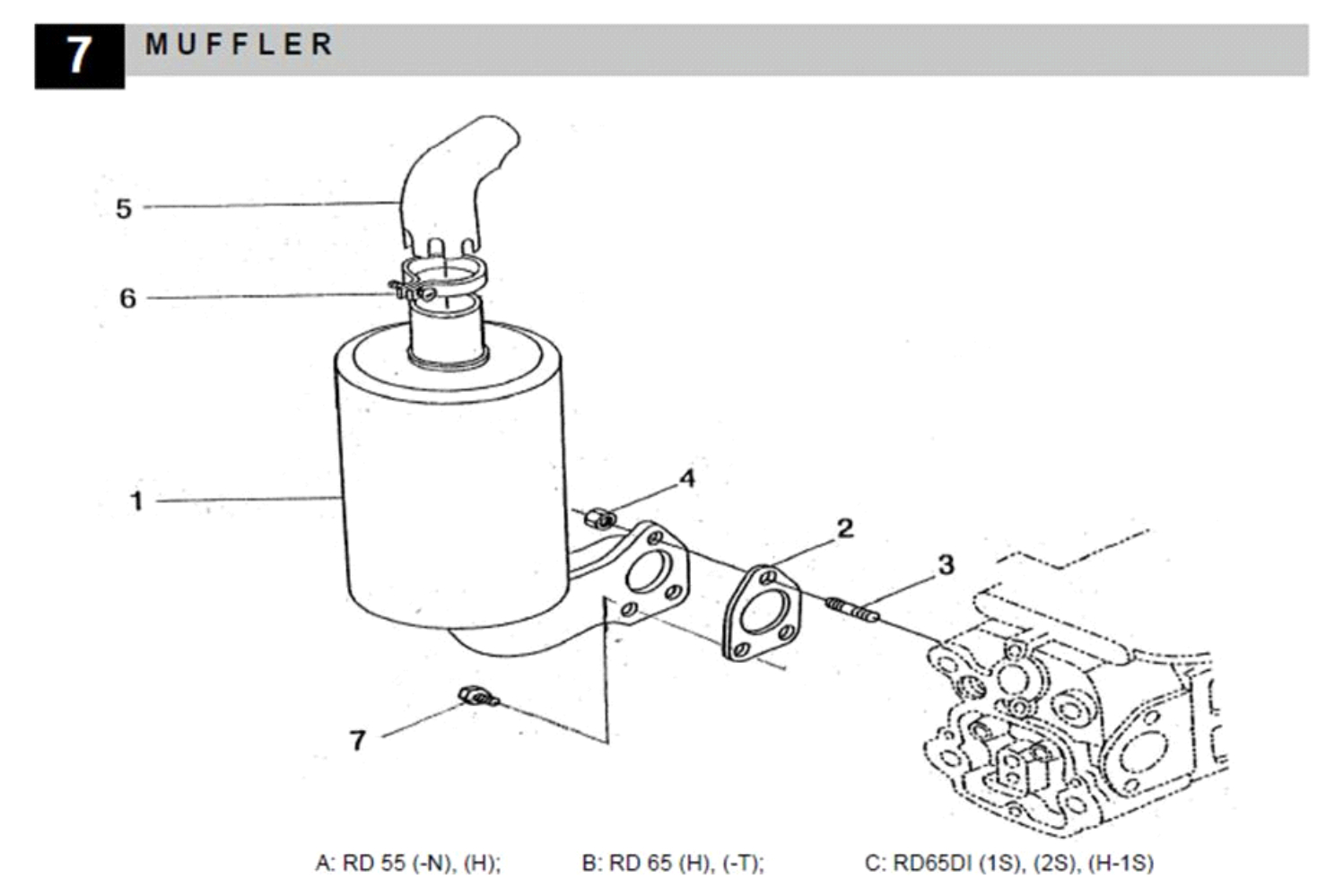 7 MUFFLER

5
6
1
4
2
3
7

A: RD 55 (-N), (H); B: RD 65 (H), (-T); C: RD65DI (1S), (2S), (H-1S)