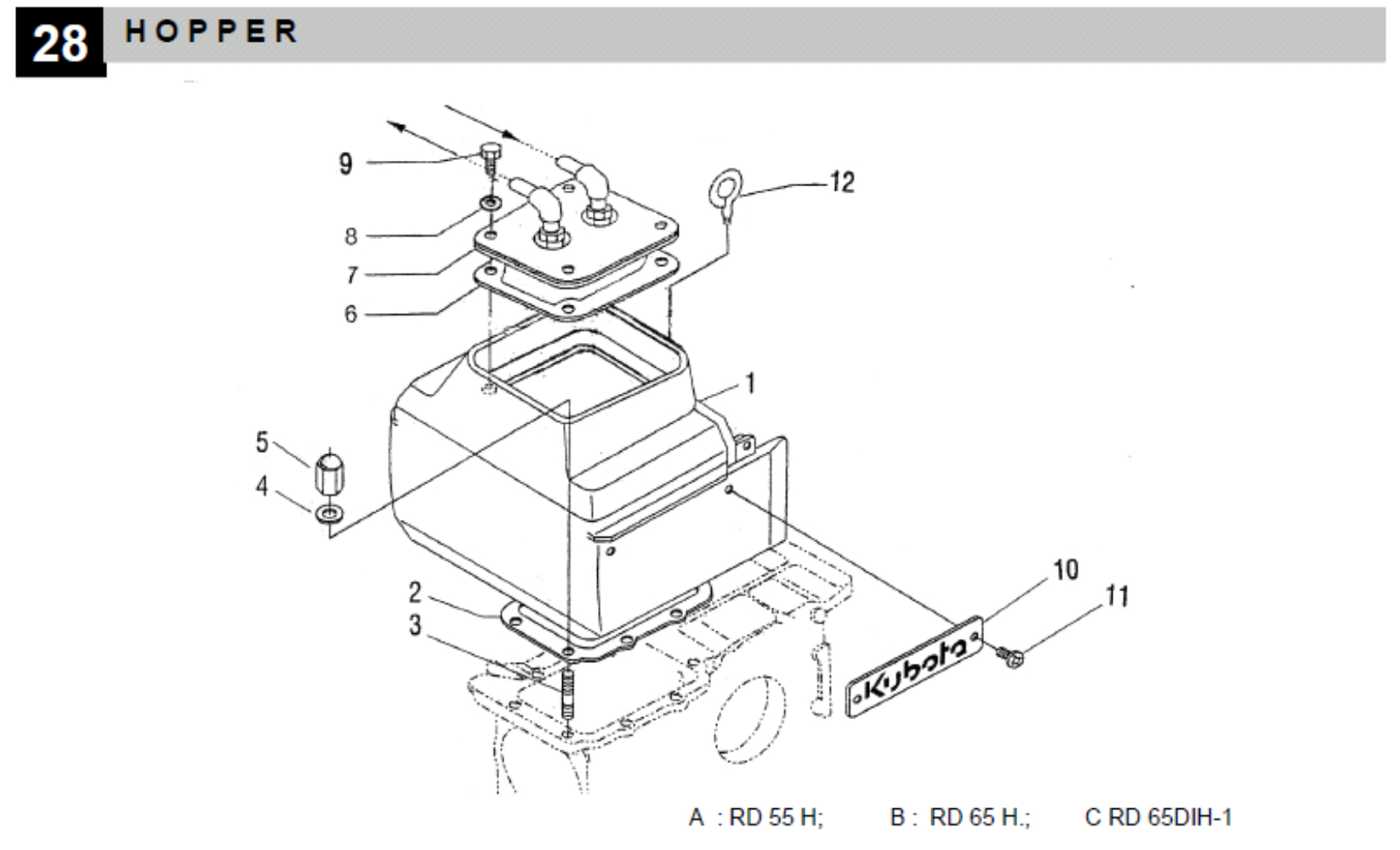 28 HOPPER

9
8
7
6
12
1
5
4
2
3
10
11
Kubota

A : RD 55 H; B : RD 65 H.; C RD 65DIH-1