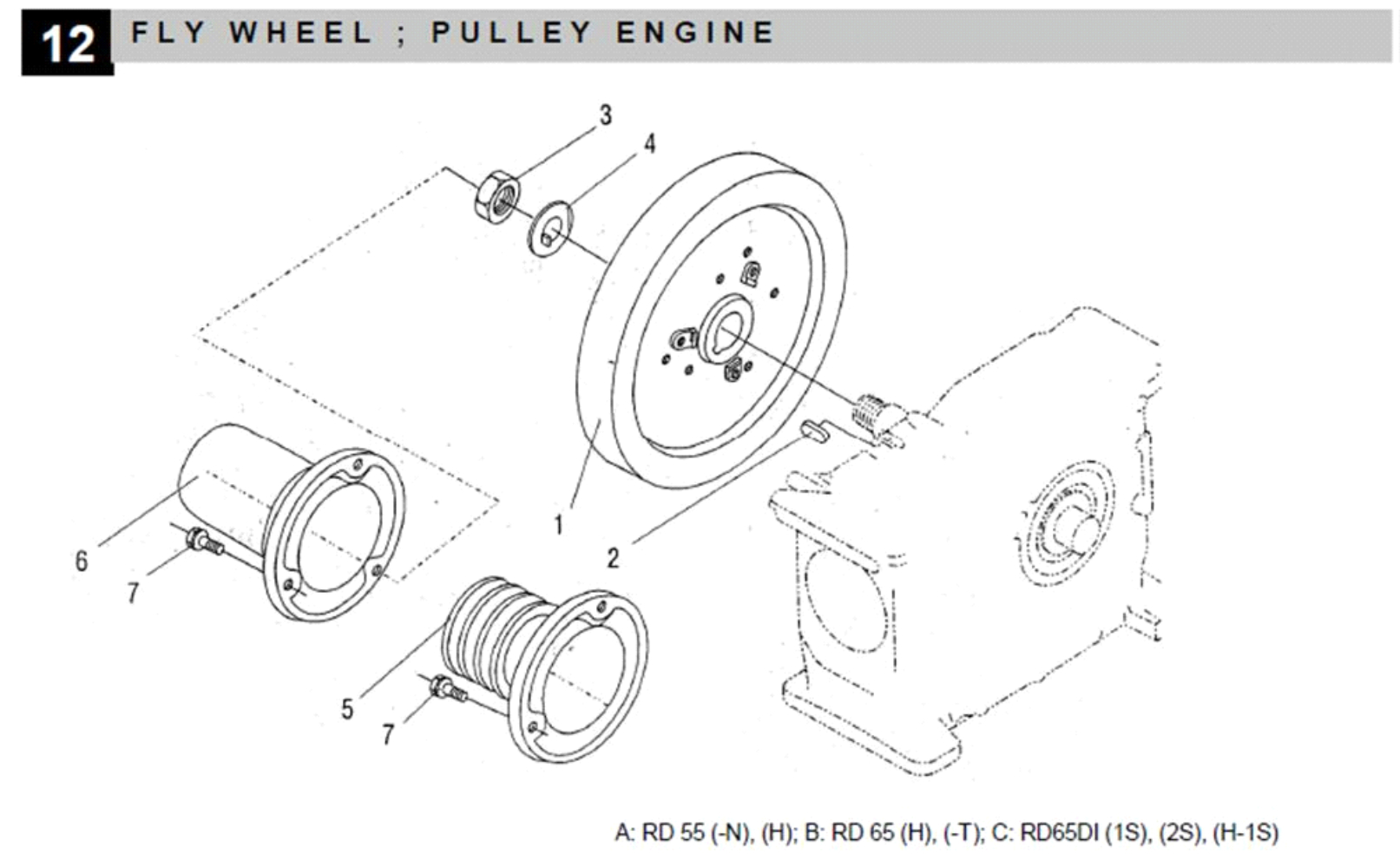 12 FLY WHEEL ; PULLEY ENGINE

3
4
1
2
6
7
5
7

A: RD 55 (-N), (H); B: RD 65 (H), (-T); C: RD65DI (1S), (2S), (H-1S)