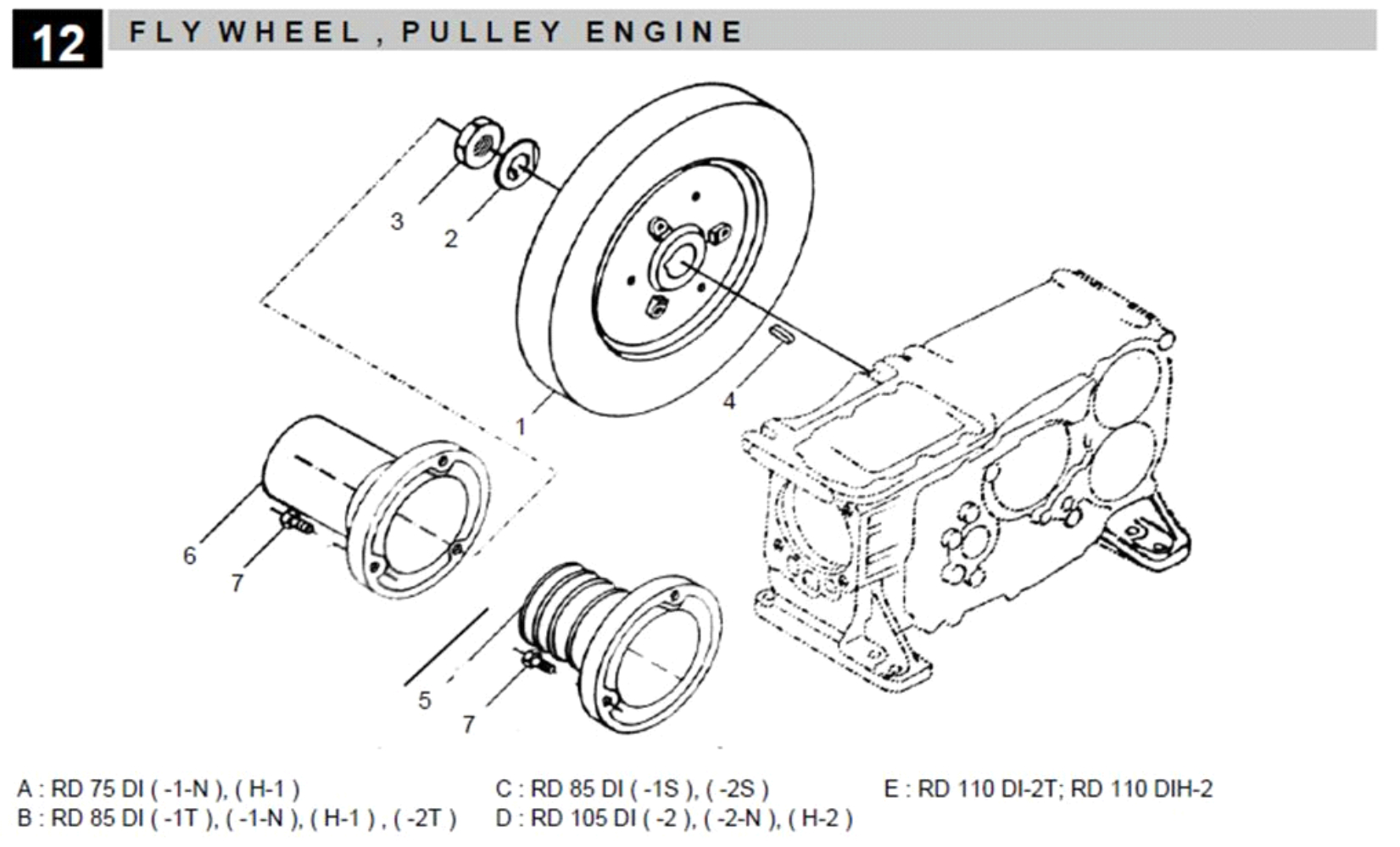 12 FLY WHEEL , PULLEY ENGINE

3
2
1
4
6
7
5
7

A : RD 75 DI ( -1-N ), ( H-1 )
B : RD 85 DI ( -1T ), ( -1-N ), ( H-1 ) , ( -2T )

C : RD 85 DI ( -1S ), ( -2S )
D : RD 105 DI ( -2 ), ( -2-N ), ( H-2 )

E : RD 110 DI-2T; RD 110 DIH-2