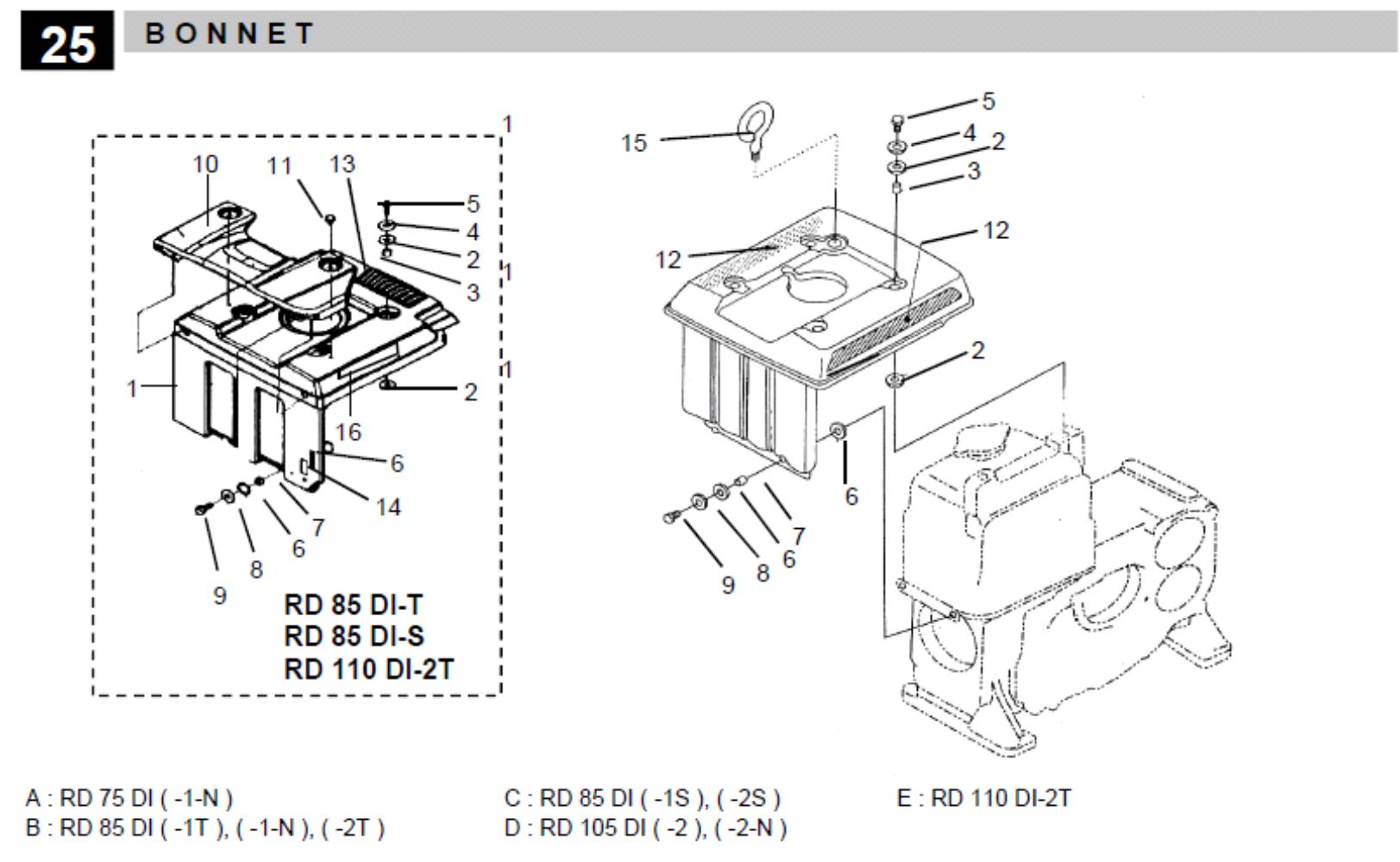 25 BONNET

1
10 11 13
5
4
2
3
1
1
1
2
16
6
14
7
6
8
9

RD 85 DI-T
RD 85 DI-S
RD 110 DI-2T

15
5
4
2
3
12
12
2
6
7
6
8
9

A : RD 75 DI ( -1-N )
B : RD 85 DI ( -1T ), ( -1-N ), ( -2T )

C : RD 85 DI ( -1S ), ( -2S )
D : RD 105 DI ( -2 ), ( -2-N )

E : RD 110 DI-2T