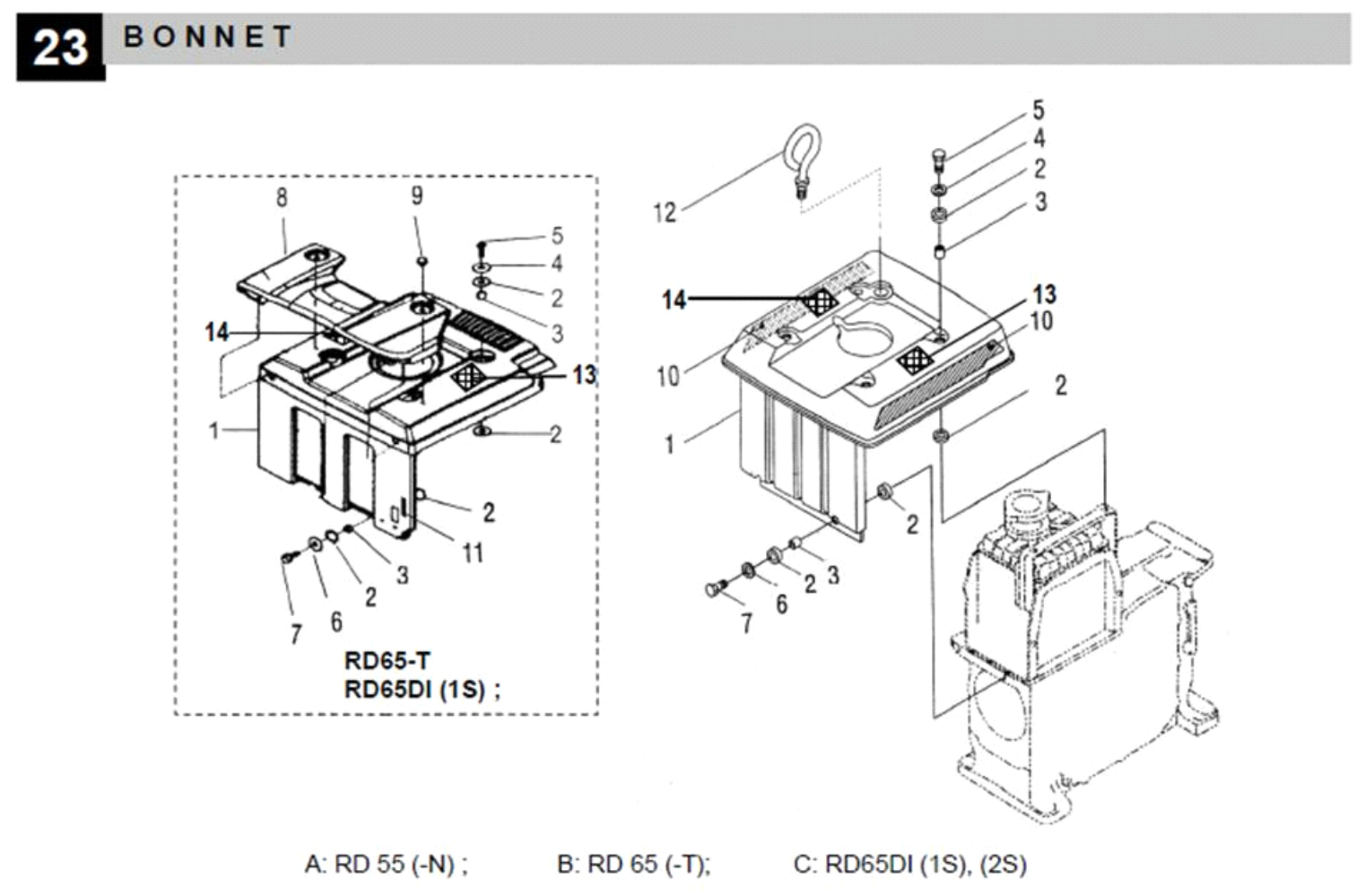 23 BONNET

8 9 5 4 2 3 14 13 1 2 2 11 3 2 6 7

RD65-T
RD65DI (1S) ;

12 5 4 2 3 14 13 10 10 2 1 2 3 2 6 7

A: RD 55 (-N) ; B: RD 65 (-T); C: RD65DI (1S), (2S)